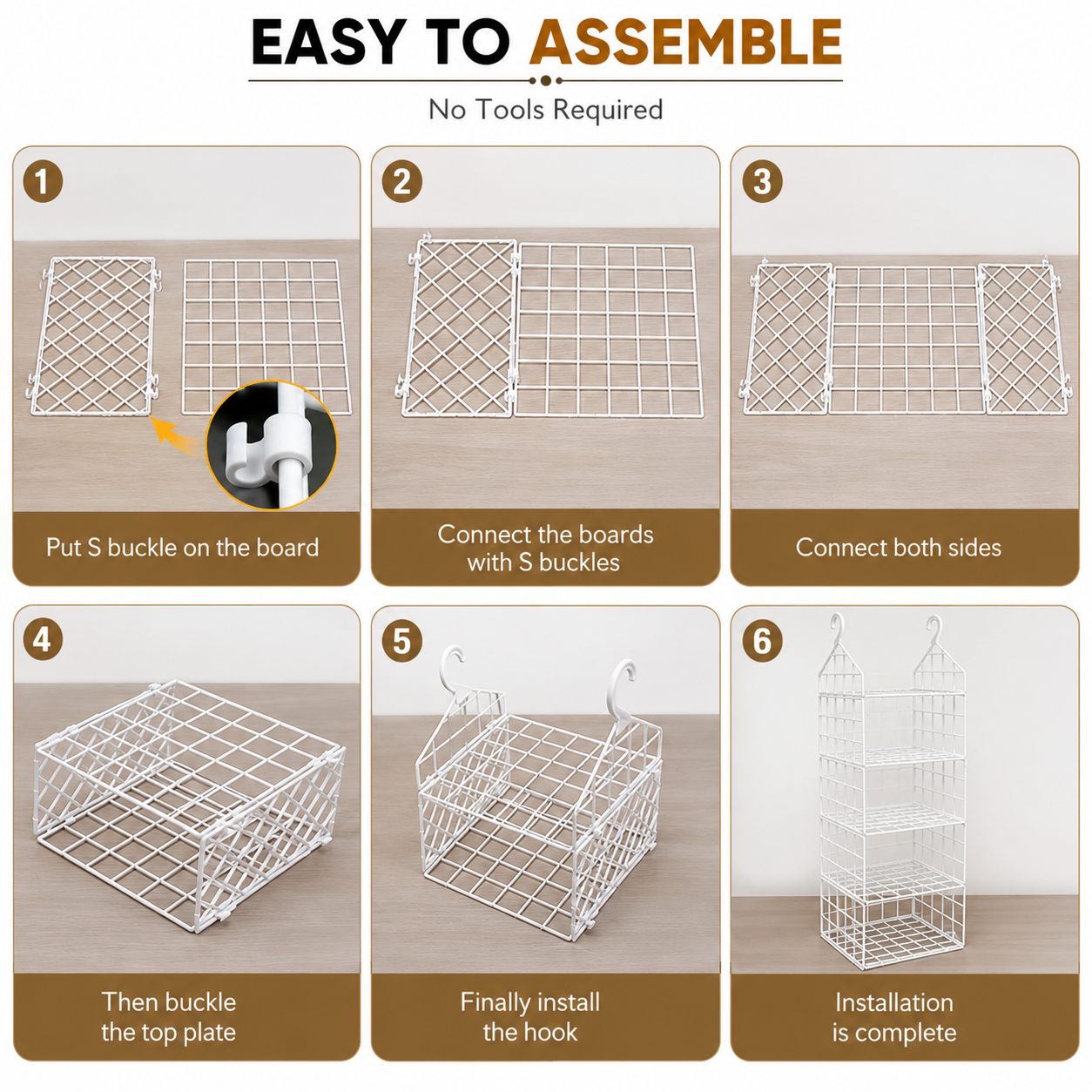 EASY TO ASSEMBLE

No Tools Required

1

Put S buckle on the board

2

Connect the boards with S buckles

3

Connect both sides

4

Then buckle the top plate

5

Finally install the hook

6

Installation is complete